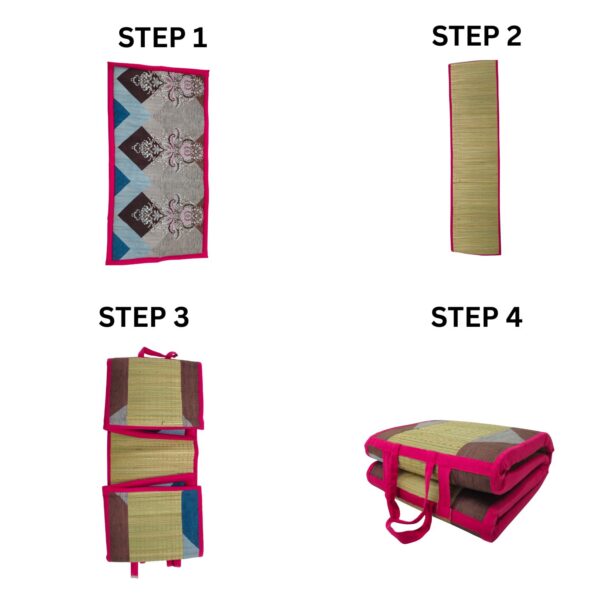 STEP 1

STEP 2

STEP 3

STEP 4